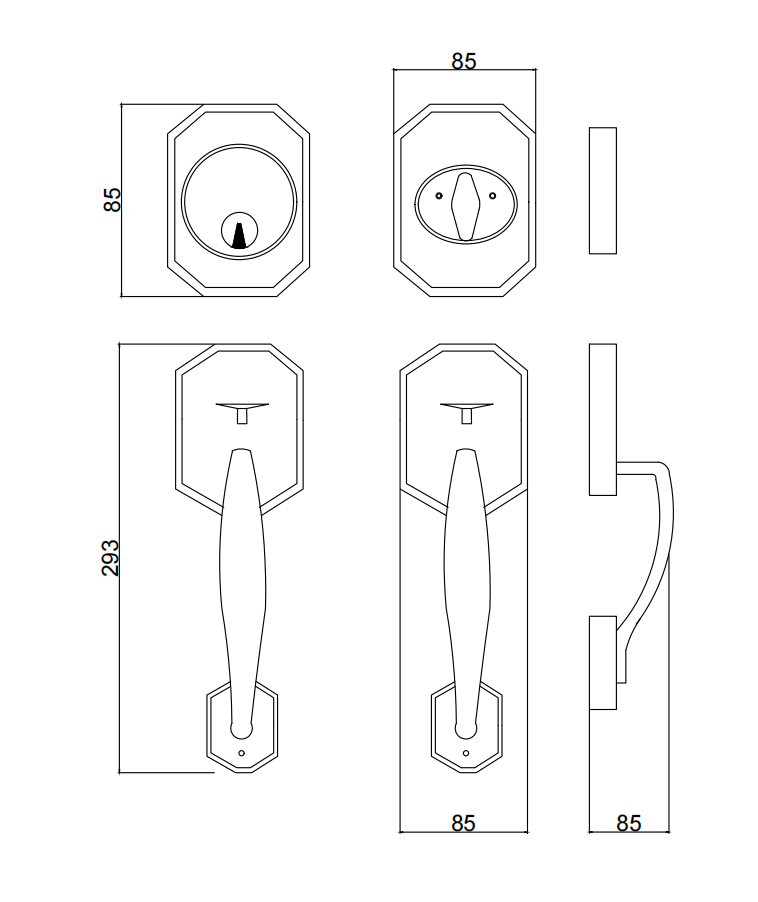 85

85

293

85

85